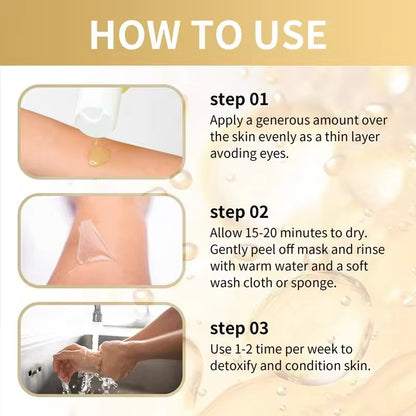 HOW TO USE

step 01
Apply a generous amount over the skin evenly as a thin layer avoding eyes.

step 02
Allow 15-20 minutes to dry. Gently peel off mask and rinse with warm water and a soft wash cloth or sponge.

step 03
Use 1-2 time per week to detoxify and condition skin.