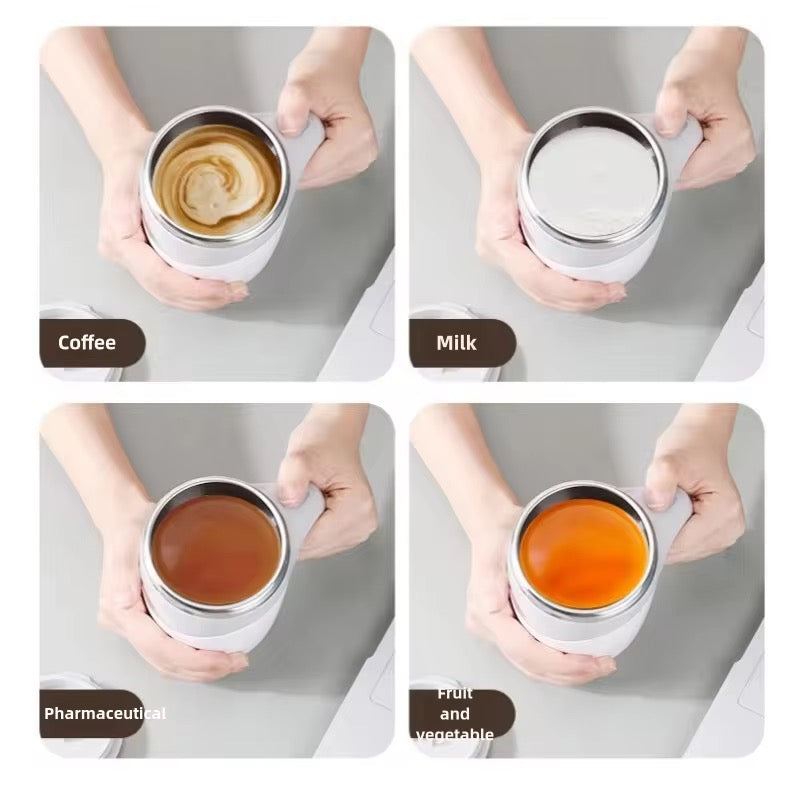 Coffee

Milk

Pharmaceutical

Fruit and vegetable